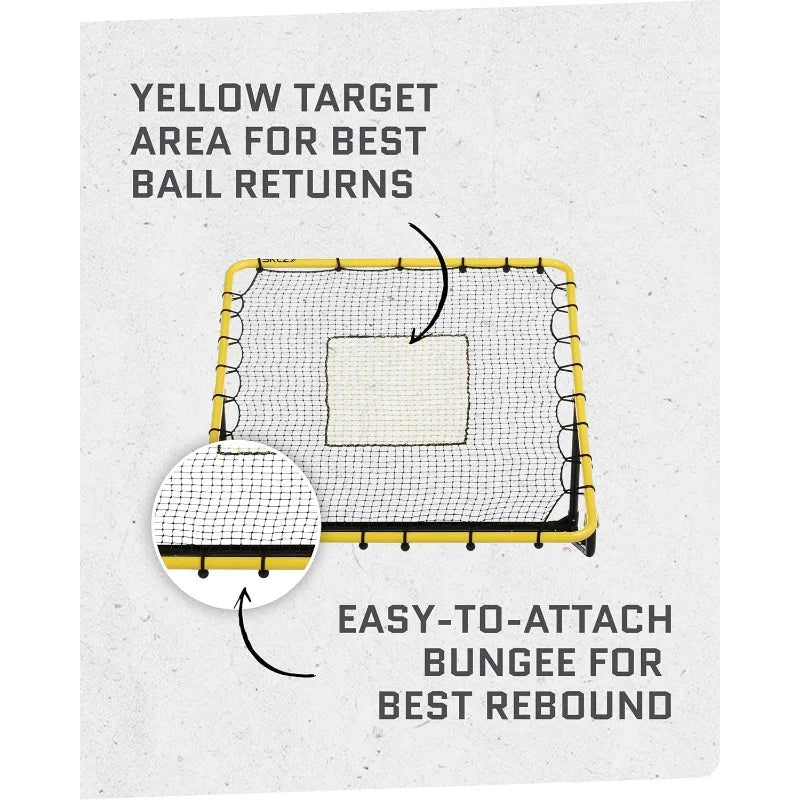 YELLOW TARGET AREA FOR BEST BALL RETURNS

SKLZ

EASY-TO-ATTACH BUNGEE FOR BEST REBOUND