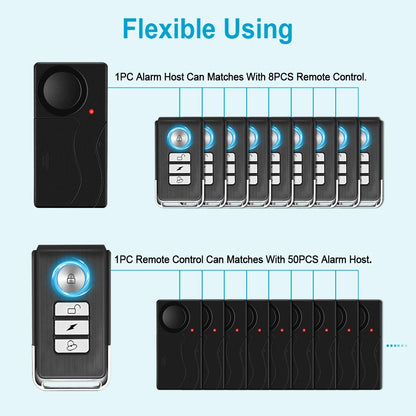 Flexible Using

1PC Alarm Host Can Matches With 8PCS Remote Control.

1PC Remote Control Can Matches With 50PCS Alarm Host.